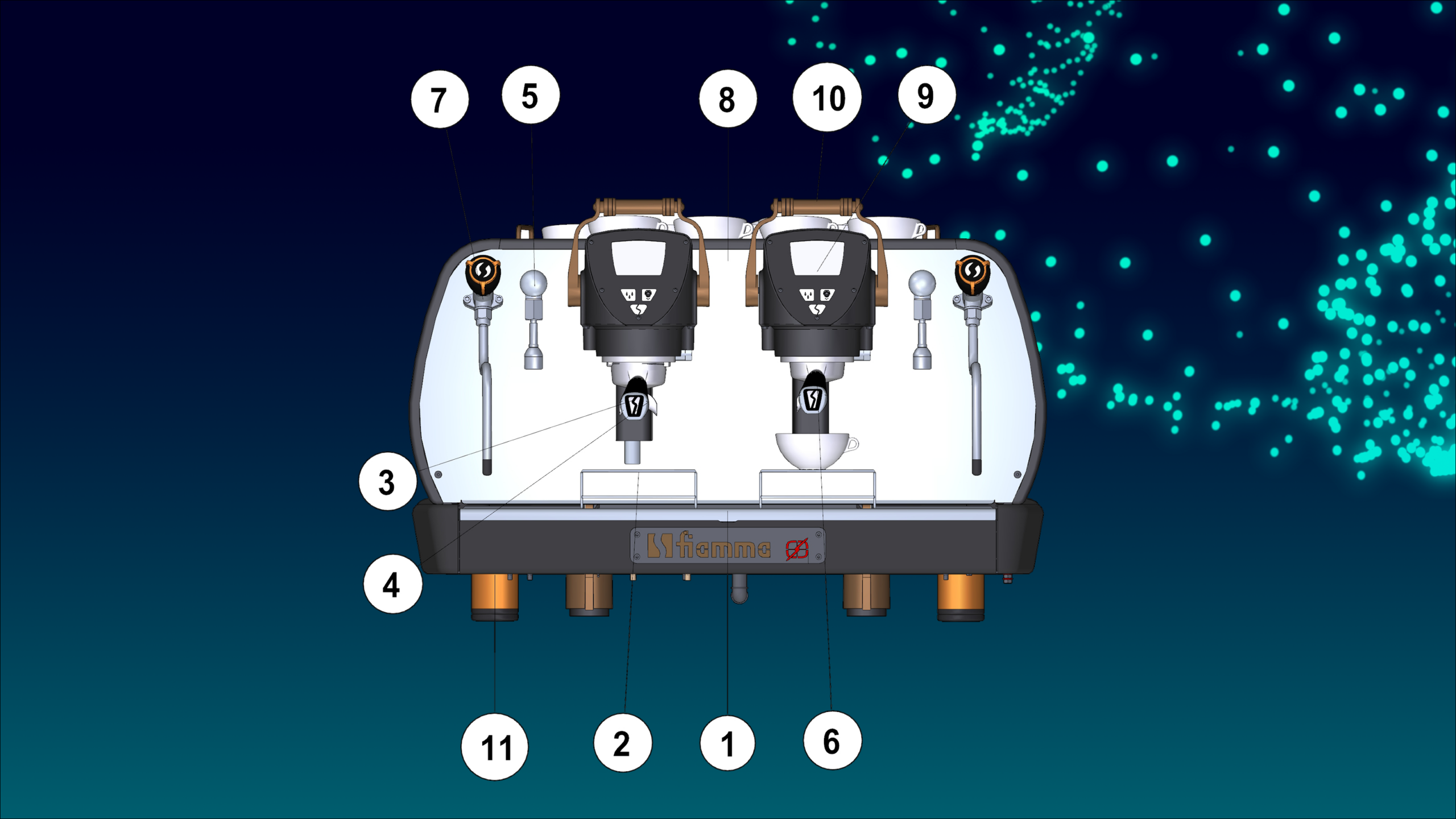 7
5
8
10
9
3
4
fiamma
11
2
1
6